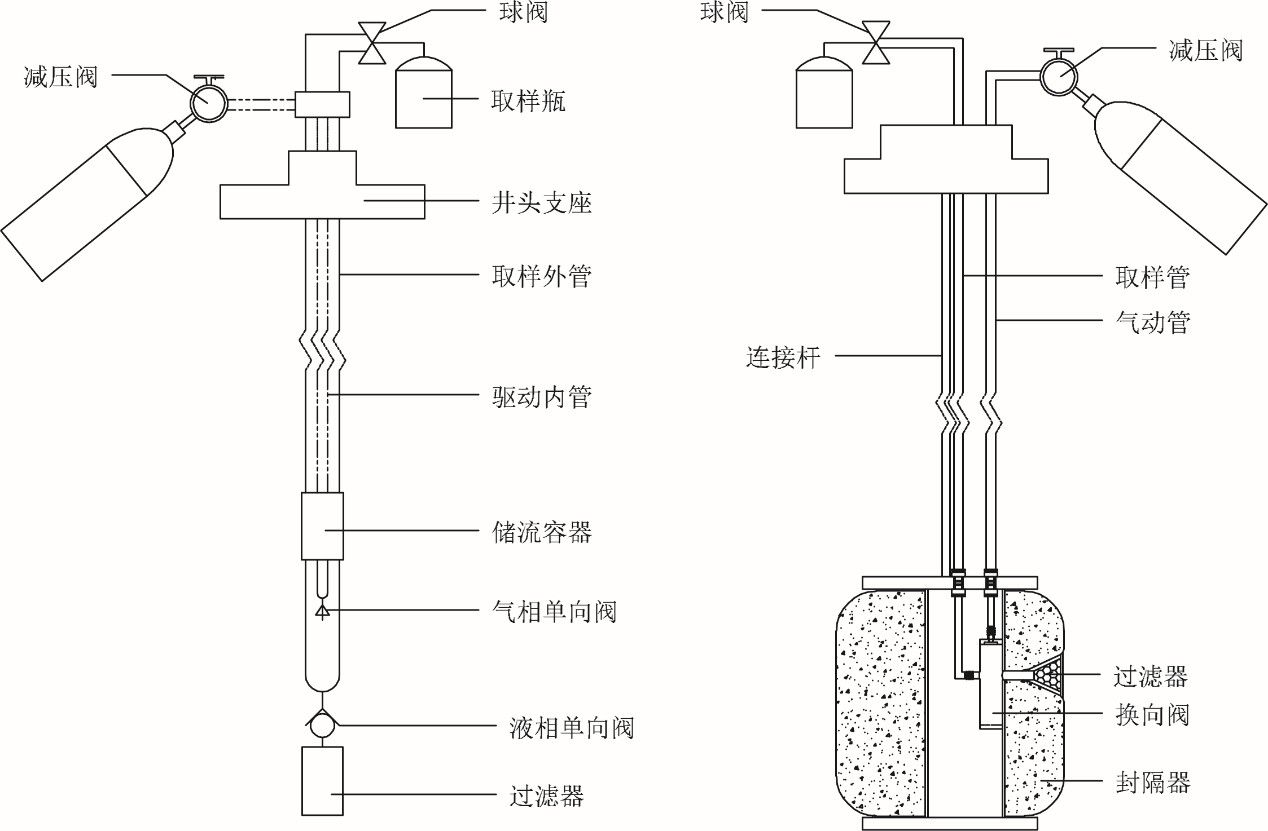 球阀
减压阀
取样瓶
井头支座
取样外管
驱动内管
储流容器
气相单向阀
液相单向阀
过滤器

球阀
减压阀
取样管
气动管
连接杆
过滤器
换向阀
封隔器